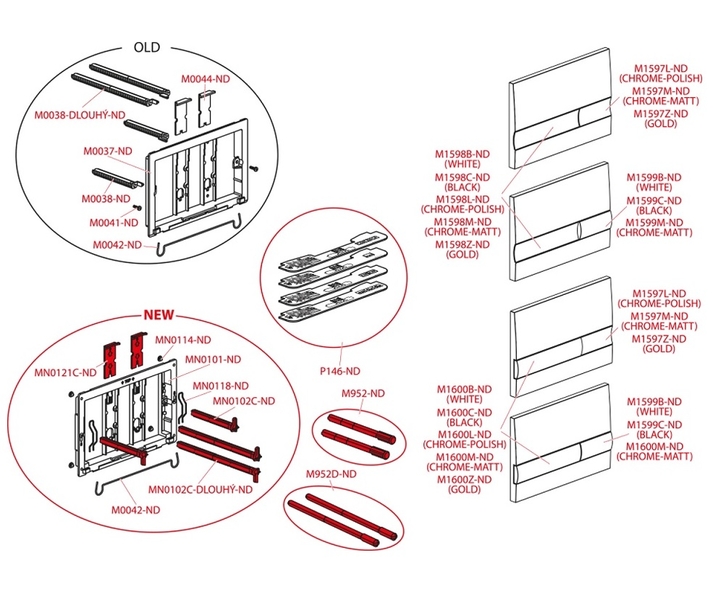 OLD

M0044-ND

M0038-DLOUHÝ-ND

M0037-ND

M0038-ND

M0041-ND

M0042-ND

NEW

MN0114-ND

MN0121C-ND

MN0101-ND

MN0118-ND

MN0102C-ND

MN0102C-DLOUHÝ-ND

M0042-ND

P146-ND

M952-ND

M952D-ND

M1597L-ND
(CHROME-POLISH)
M1597M-ND
(CHROME-MATT)
M1597Z-ND
(GOLD)

M1598B-ND
(WHITE)
M1598C-ND
(BLACK)
M1598L-ND
(CHROME-POLISH)
M1598M-ND
(CHROME-MATT)
M1598Z-ND
(GOLD)

M1599B-ND
(WHITE)
M1599C-ND
(BLACK)
M1599M-ND
(CHROME-MATT)

M1597L-ND
(CHROME-POLISH)
M1597M-ND
(CHROME-MATT)
M1597Z-ND
(GOLD)

M1600B-ND
(WHITE)
M1600C-ND
(BLACK)
M1600L-ND
(CHROME-POLISH)
M1600M-ND
(CHROME-MATT)
M1600Z-ND
(GOLD)

M1599B-ND
(WHITE)
M1599C-ND
(BLACK)
M1600M-ND
(CHROME-MATT)