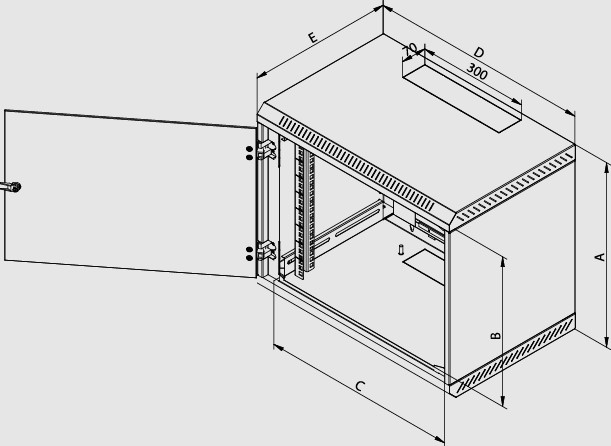 E
D
70
300
A
B
C